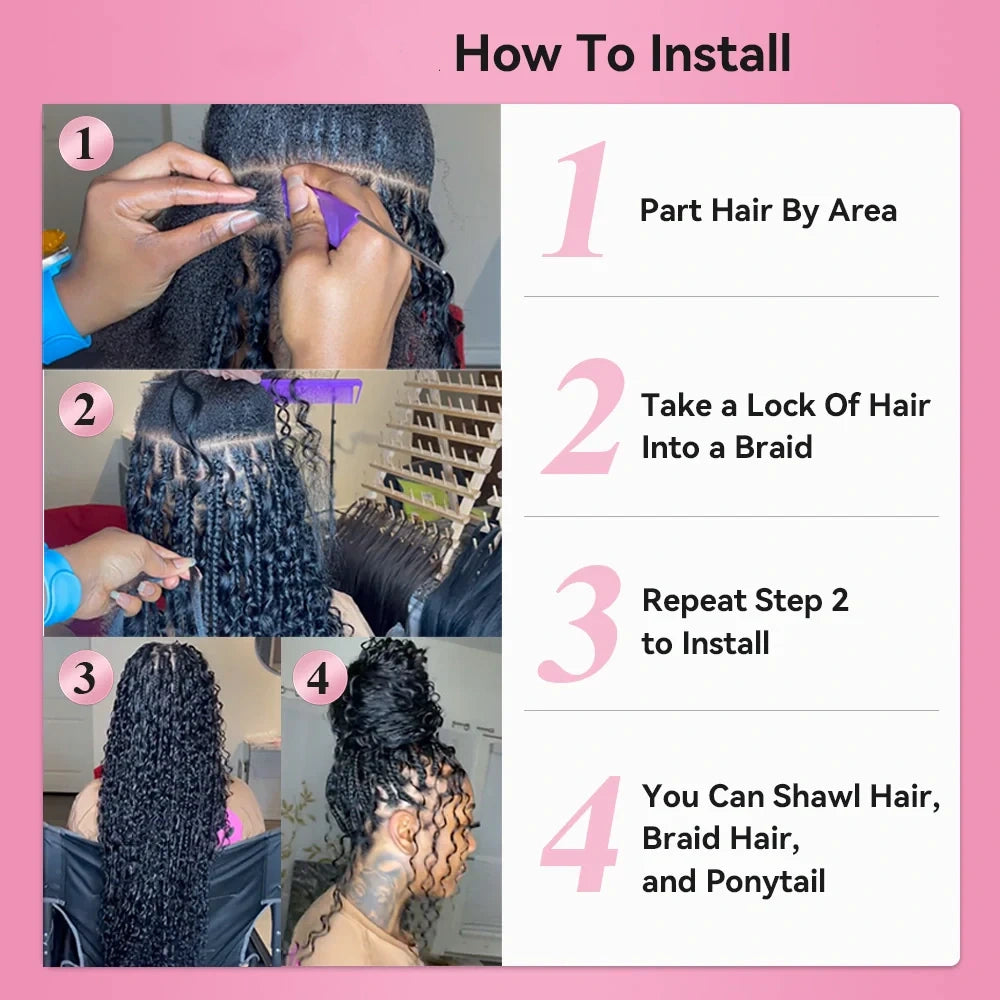 How To Install

1

2

3

4

1 Part Hair By Area

2 Take a Lock Of Hair Into a Braid

3 Repeat Step 2 to Install

4 You Can Shawl Hair, Braid Hair, and Ponytail